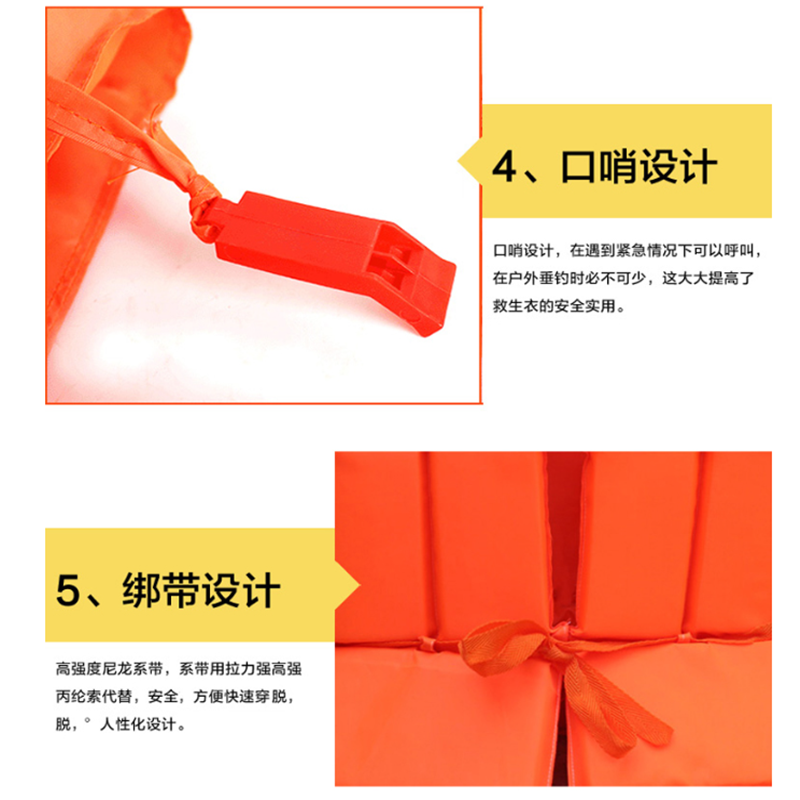 4、口哨设计

口哨设计，在遇到紧急情况下可以呼叫，在户外垂钓时必不可少，这大大提高了救生衣的安全实用。

5、绑带设计

高强度尼龙系带，系带用拉力强高强丙纶索代替，安全，方便快速穿脱，脱，° 人性化设计。